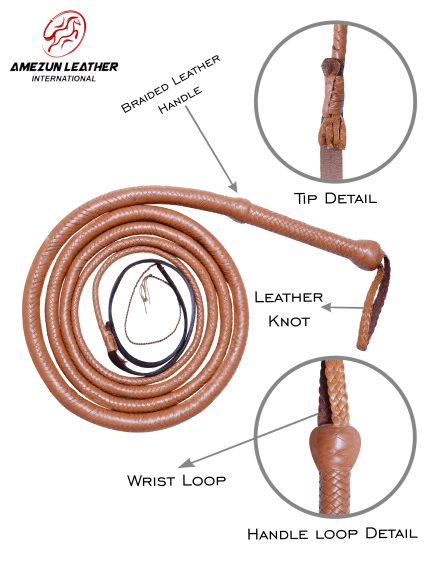 AMEZUN LEATHER
INTERNATIONAL

Braided Leather
Handle

Tip Detail

Leather
Knot

Wrist Loop

Handle loop Detail